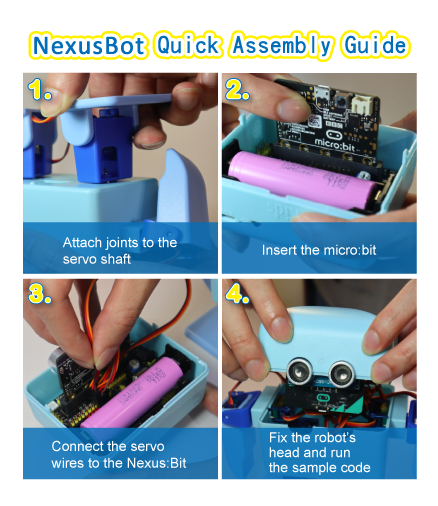 NexusBot Quick Assembly Guide

1.

Attach joints to the servo shaft

2.

micro:bit

Insert the micro:bit

3.

Connect the servo wires to the Nexus:Bit

4.

Fix the robot's head and run the sample code